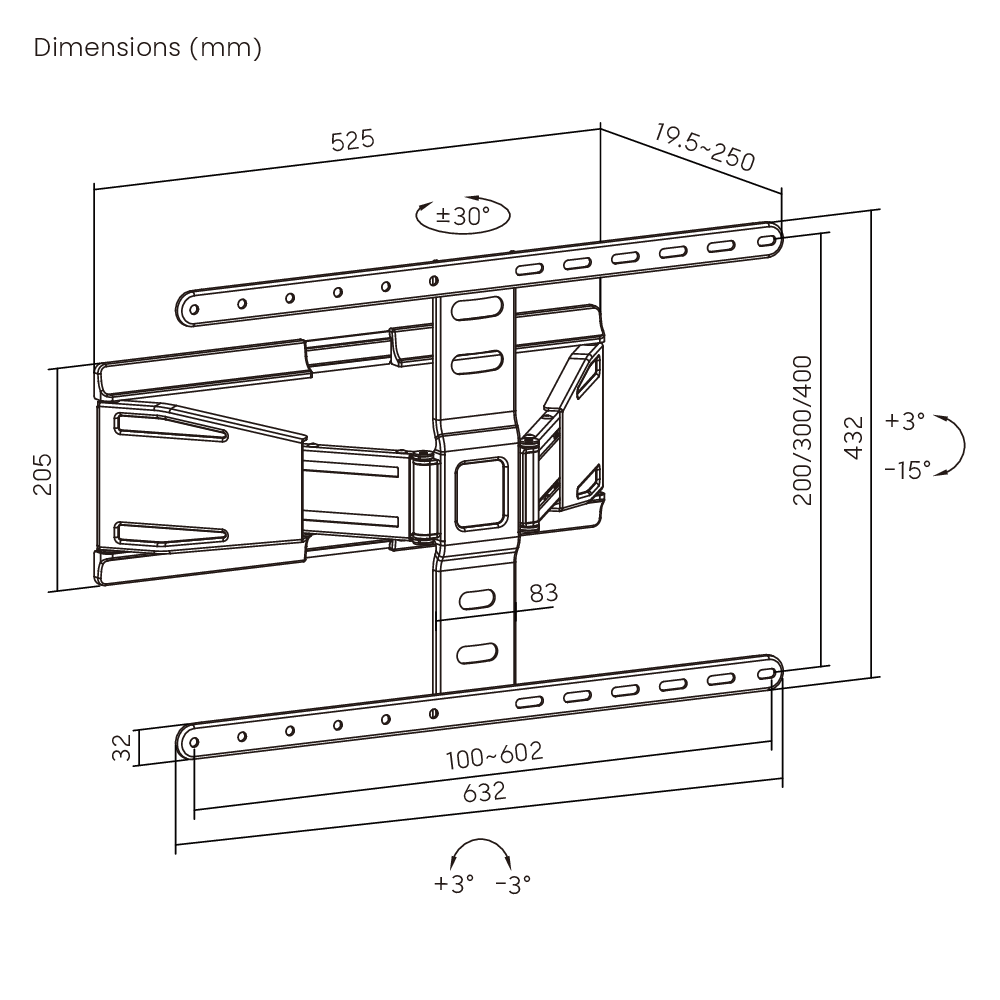 Dimensions (mm)

525

19.5~250

±30°

205

200/300/400

432

+3°

-15°

83

32

100~602

632

+3°

-3°