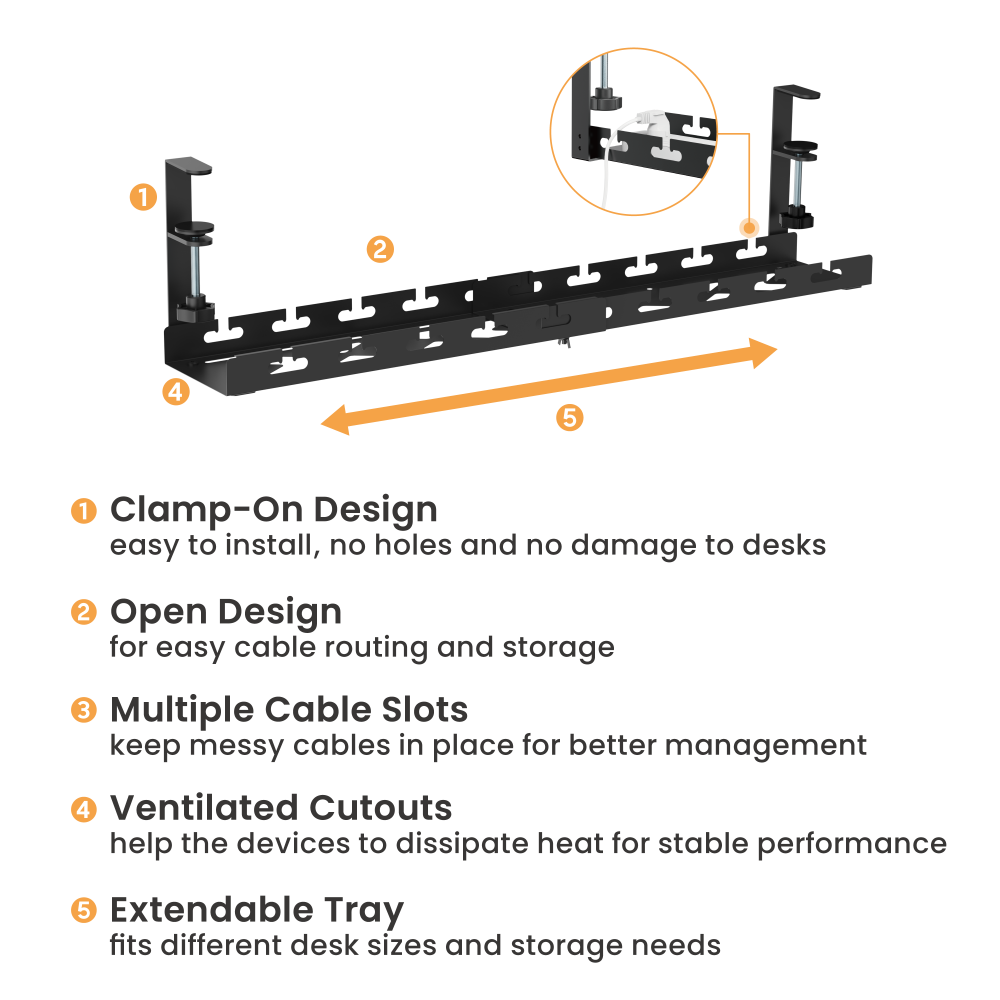 1
2
4
5

1 Clamp-On Design
easy to install, no holes and no damage to desks

2 Open Design
for easy cable routing and storage

3 Multiple Cable Slots
keep messy cables in place for better management

4 Ventilated Cutouts
help the devices to dissipate heat for stable performance

5 Extendable Tray
fits different desk sizes and storage needs