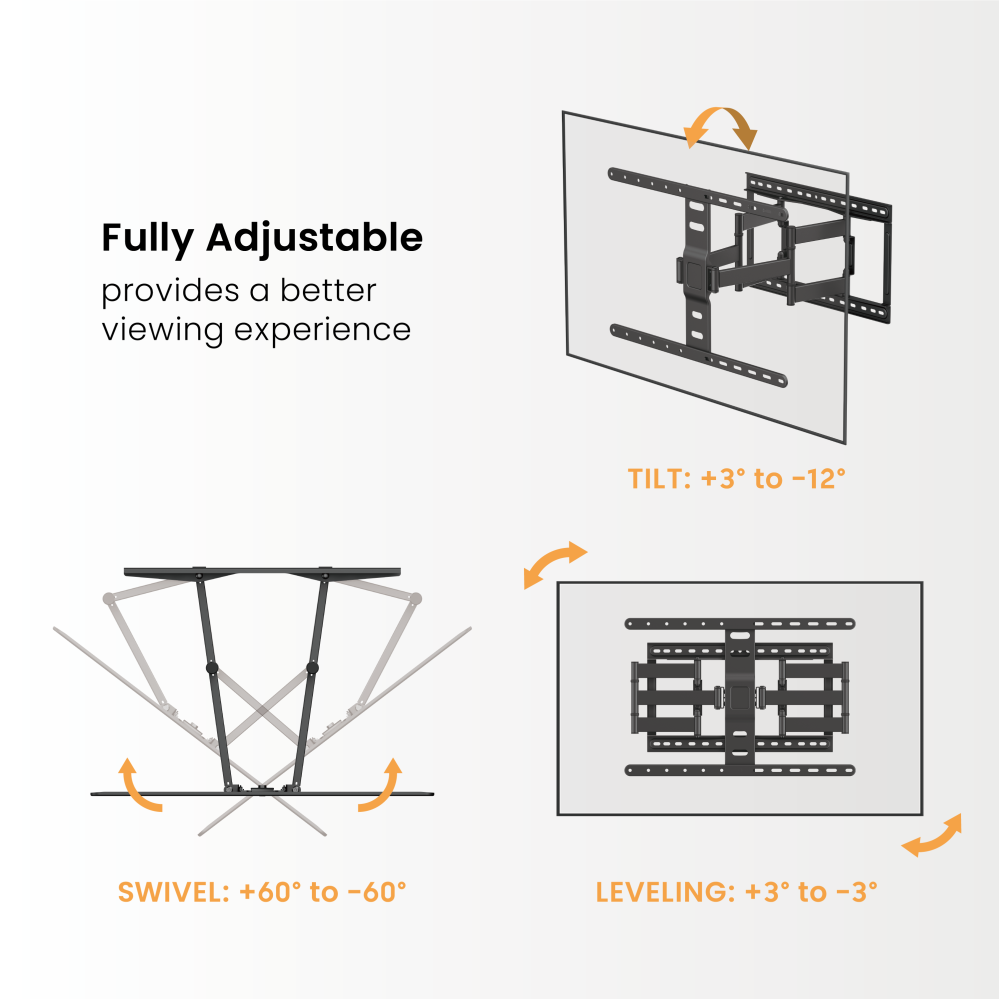 Fully Adjustable
provides a better viewing experience

TILT: +3° to -12°

SWIVEL: +60° to -60°

LEVELING: +3° to -3°