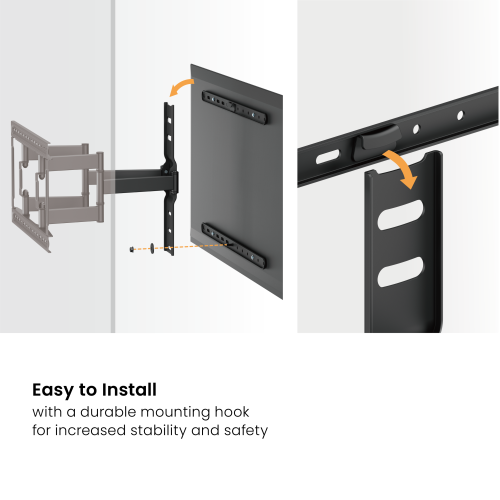 Easy to Install

with a durable mounting hook for increased stability and safety