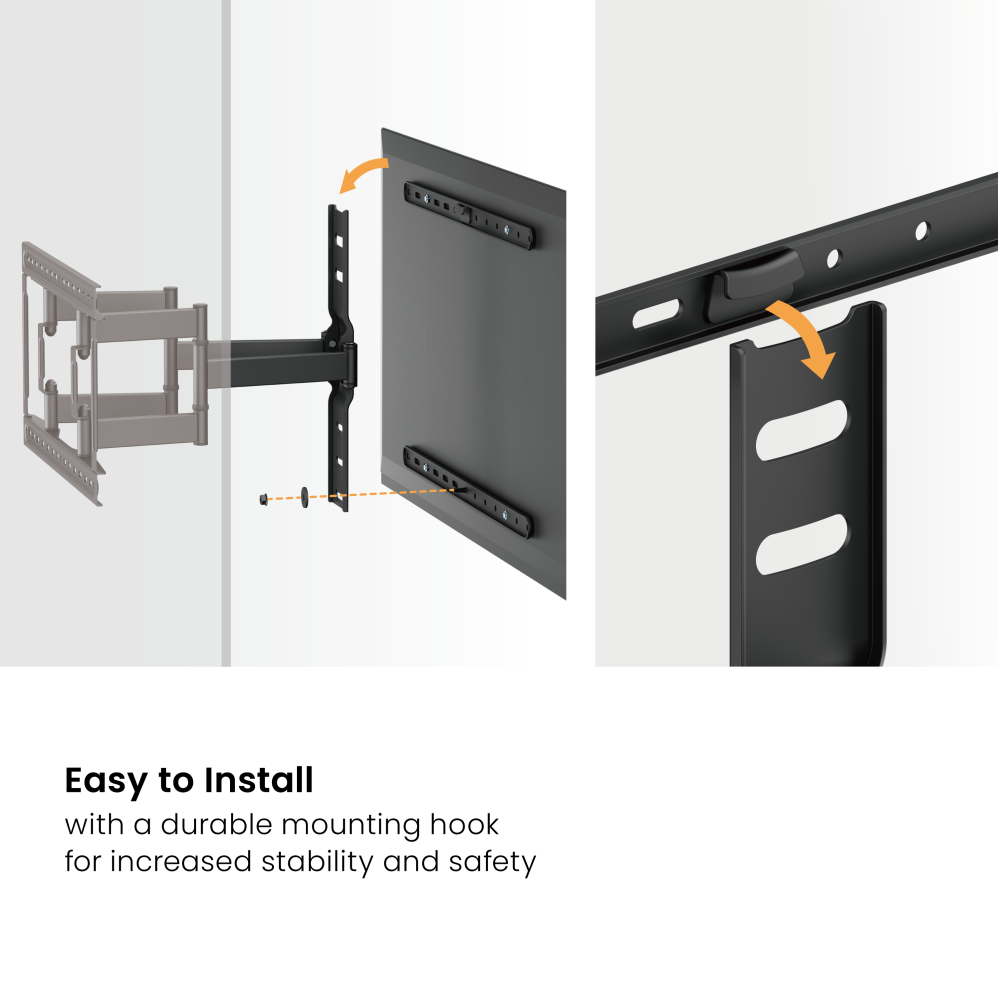 Easy to Install
with a durable mounting hook
for increased stability and safety