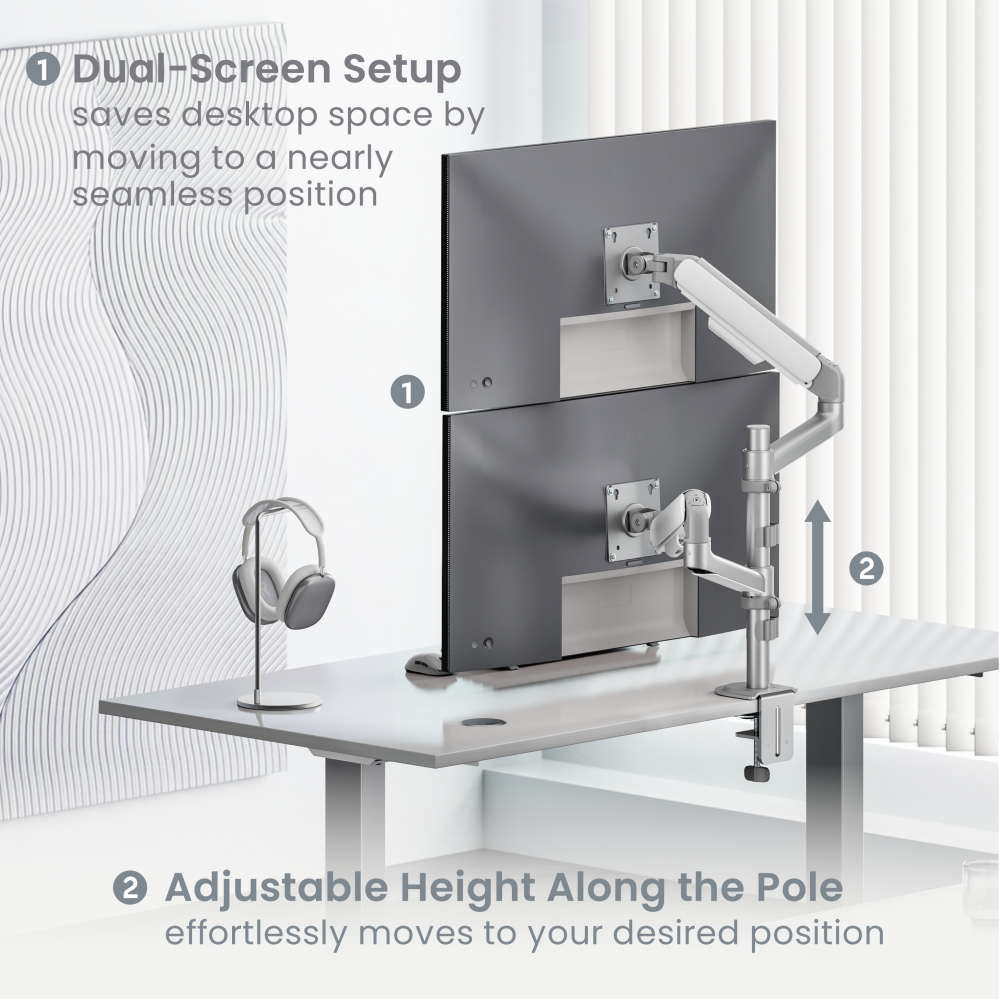 1 Dual-Screen Setup
saves desktop space by moving to a nearly seamless position

1

2

2 Adjustable Height Along the Pole
effortlessly moves to your desired position