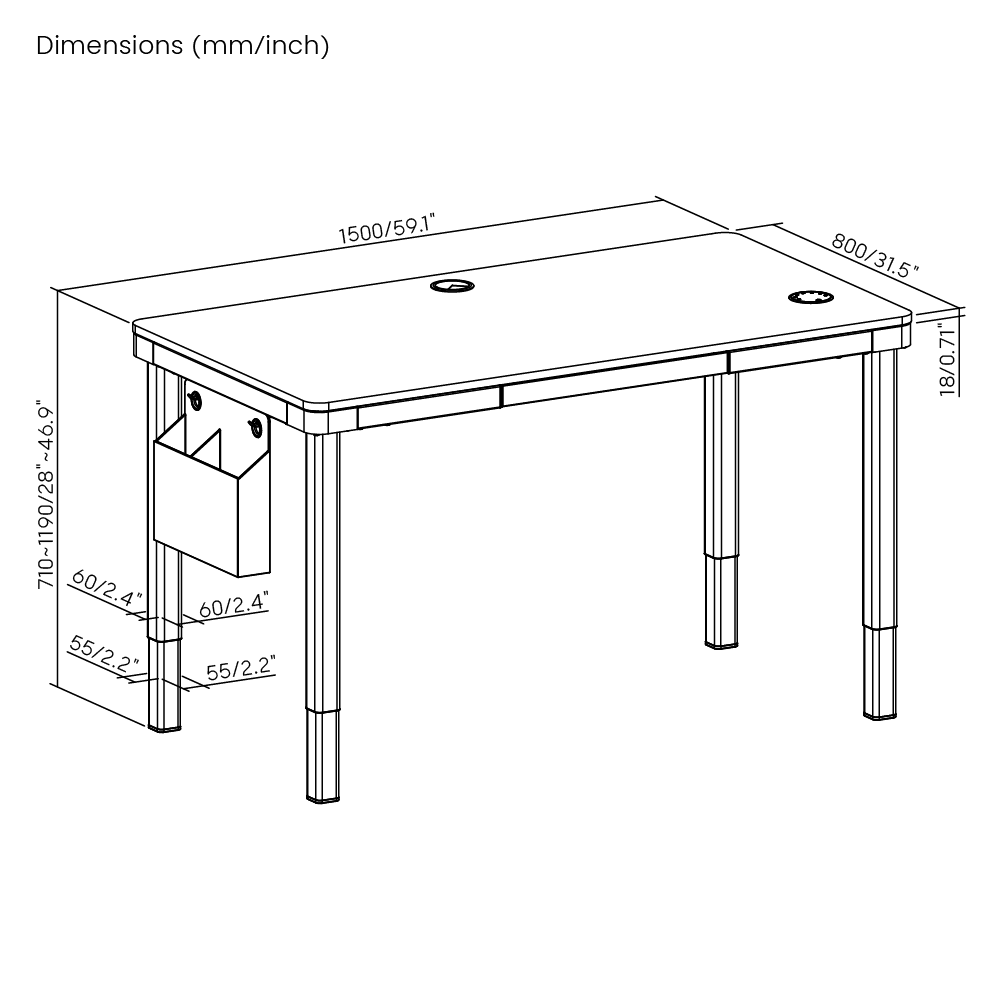 Dimensions (mm/inch)

1500/59.1"

800/31.5"

18/0.71"

710~1190/28"~46.9"

60/2.4"

60/2.4"

55/2.2"

55/2.2"