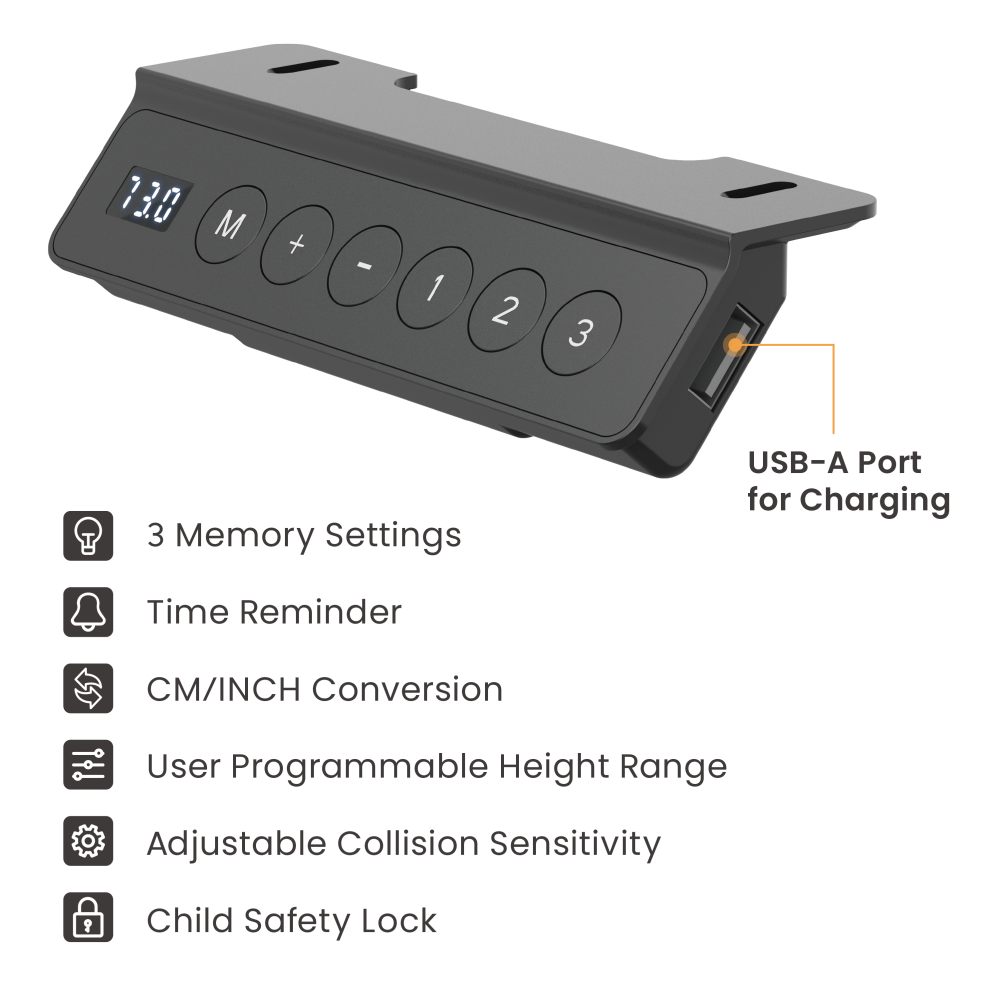 73.0

M + - 1 2 3

USB-A Port for Charging

3 Memory Settings

Time Reminder

CM/INCH Conversion

User Programmable Height Range

Adjustable Collision Sensitivity

Child Safety Lock