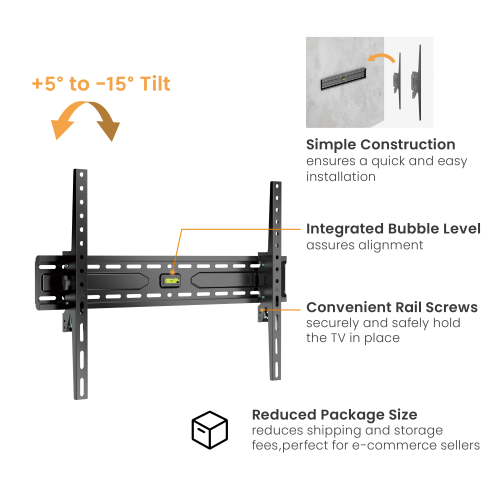 +5° to -15° Tilt

Simple Construction
ensures a quick and easy installation

Integrated Bubble Level
assures alignment

Convenient Rail Screws
securely and safely hold the TV in place

Reduced Package Size
reduces shipping and storage fees,perfect for e-commerce sellers