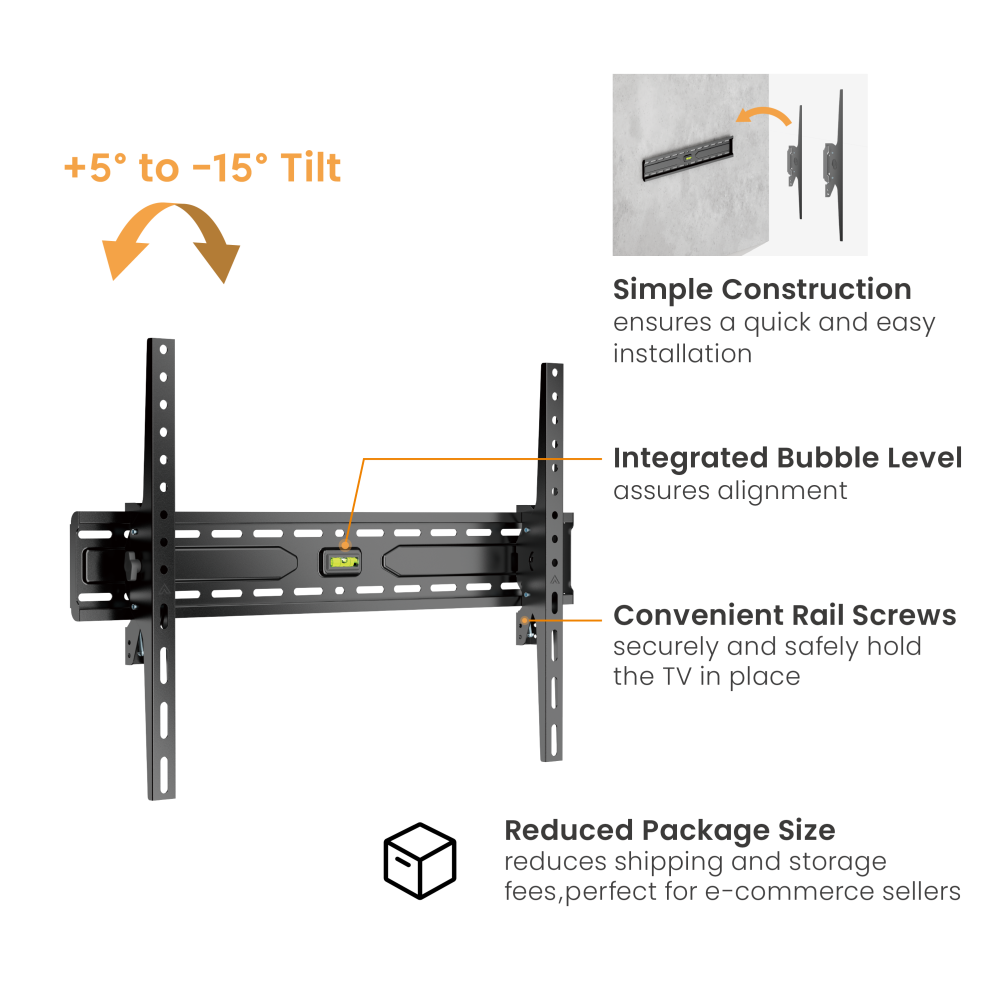 +5° to -15° Tilt

Simple Construction
ensures a quick and easy installation

Integrated Bubble Level
assures alignment

Convenient Rail Screws
securely and safely hold the TV in place

Reduced Package Size
reduces shipping and storage fees,perfect for e-commerce sellers