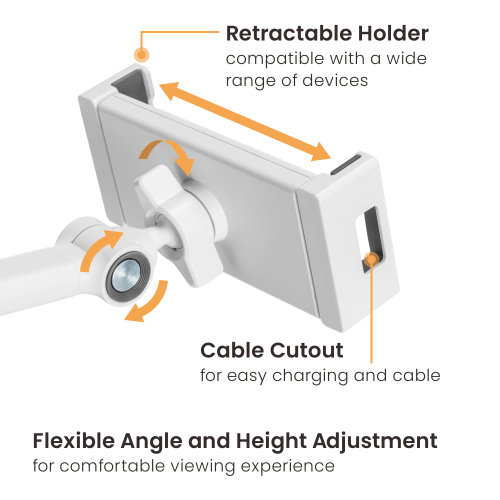 Retractable Holder
compatible with a wide range of devices

Cable Cutout
for easy charging and cable

Flexible Angle and Height Adjustment
for comfortable viewing experience