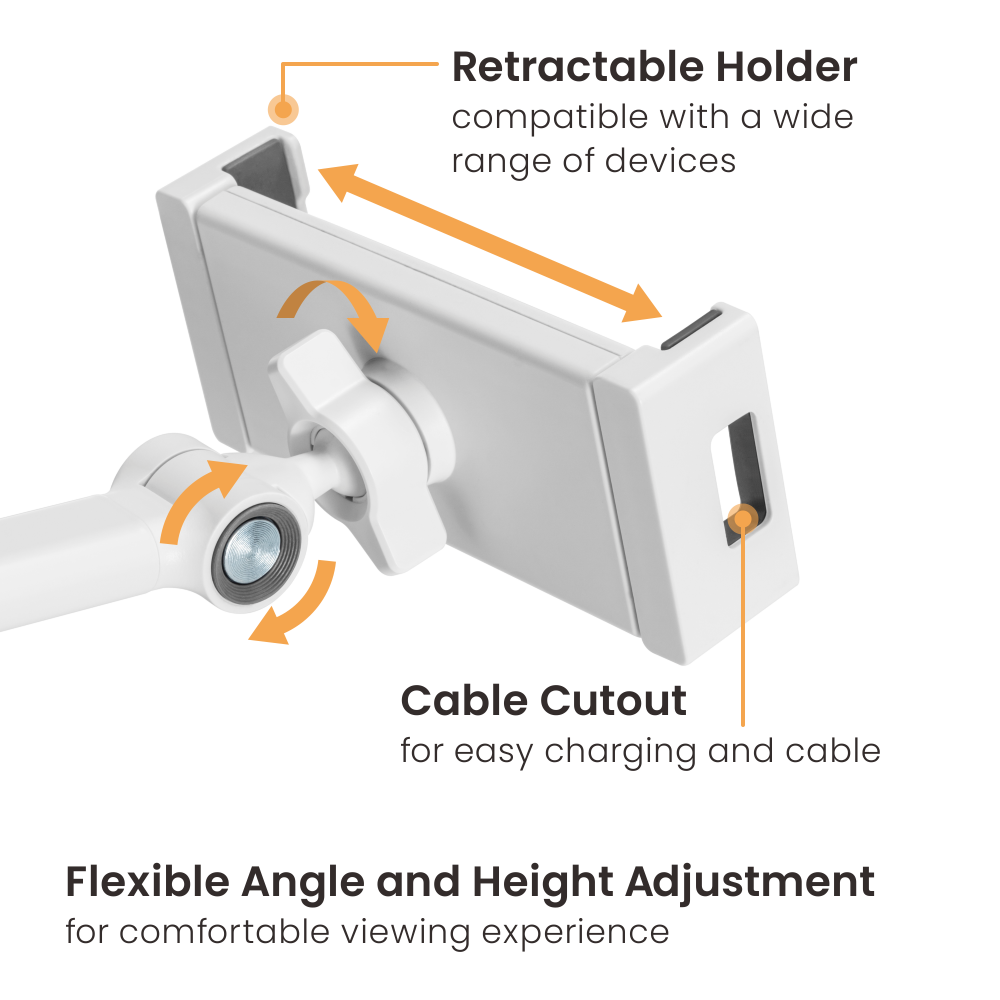 Retractable Holder
compatible with a wide range of devices

Cable Cutout
for easy charging and cable

Flexible Angle and Height Adjustment
for comfortable viewing experience